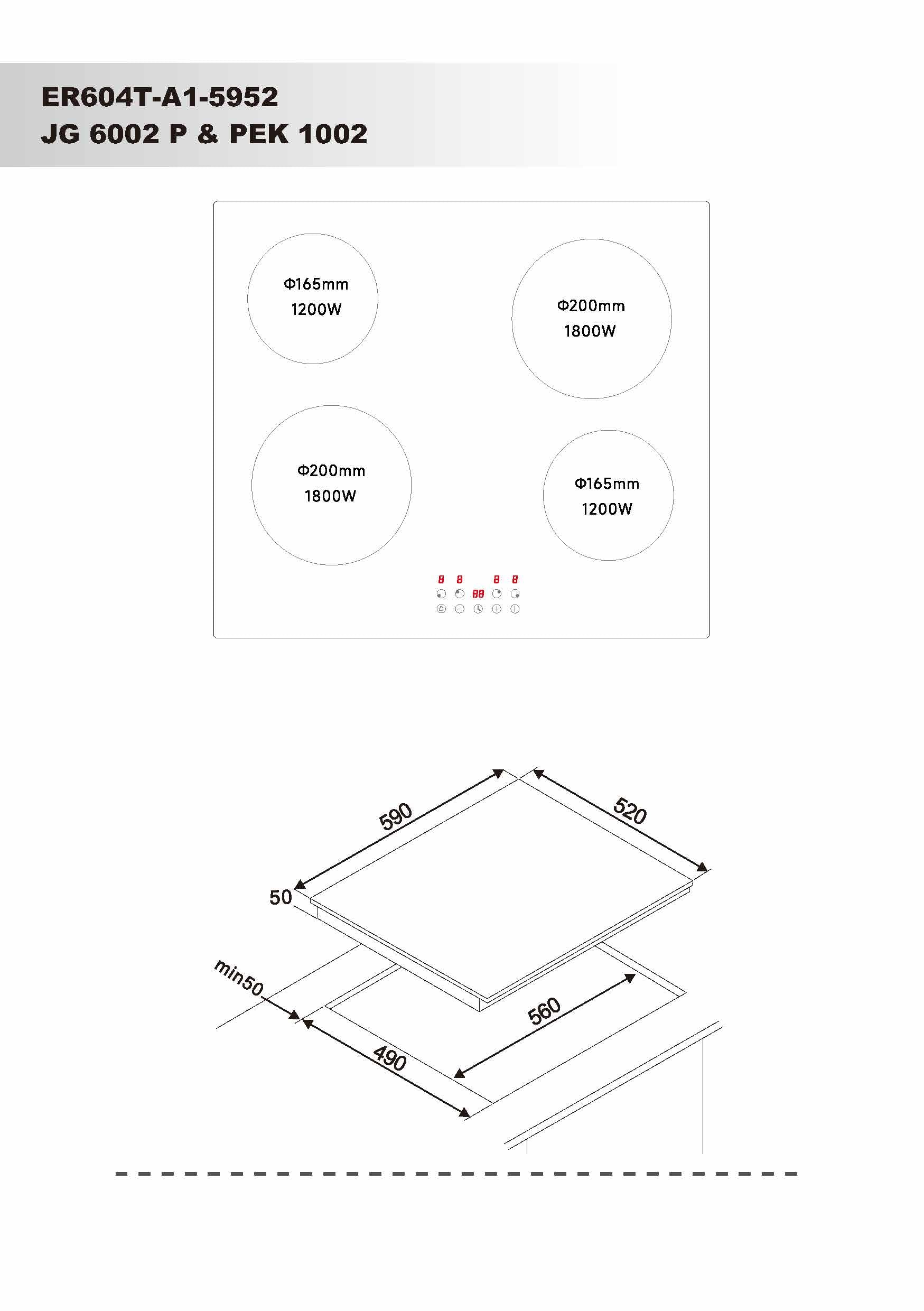 ER604T-A1-5952
JG 6002 P & PEK 1002

Φ165mm
1200W

Φ200mm
1800W

Φ200mm
1800W

Φ165mm
1200W

8 8 88 8 8

590

520

50

min50

560

490