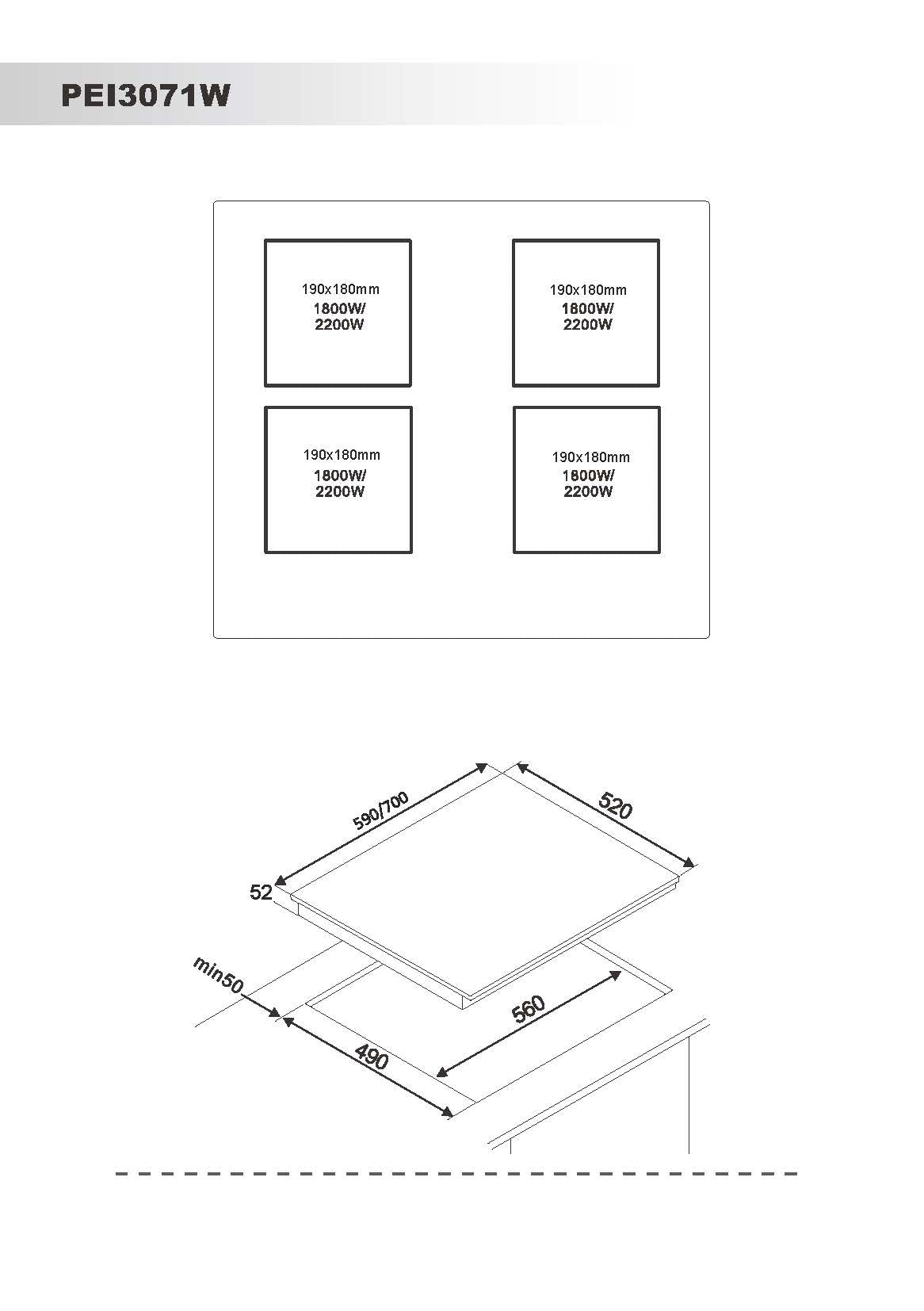 PEI3071W

190x180mm
1800W/
2200W

190x180mm
1800W/
2200W

190x180mm
1800W/
2200W

190x180mm
1800W/
2200W

590/700

520

52

min50

560

490